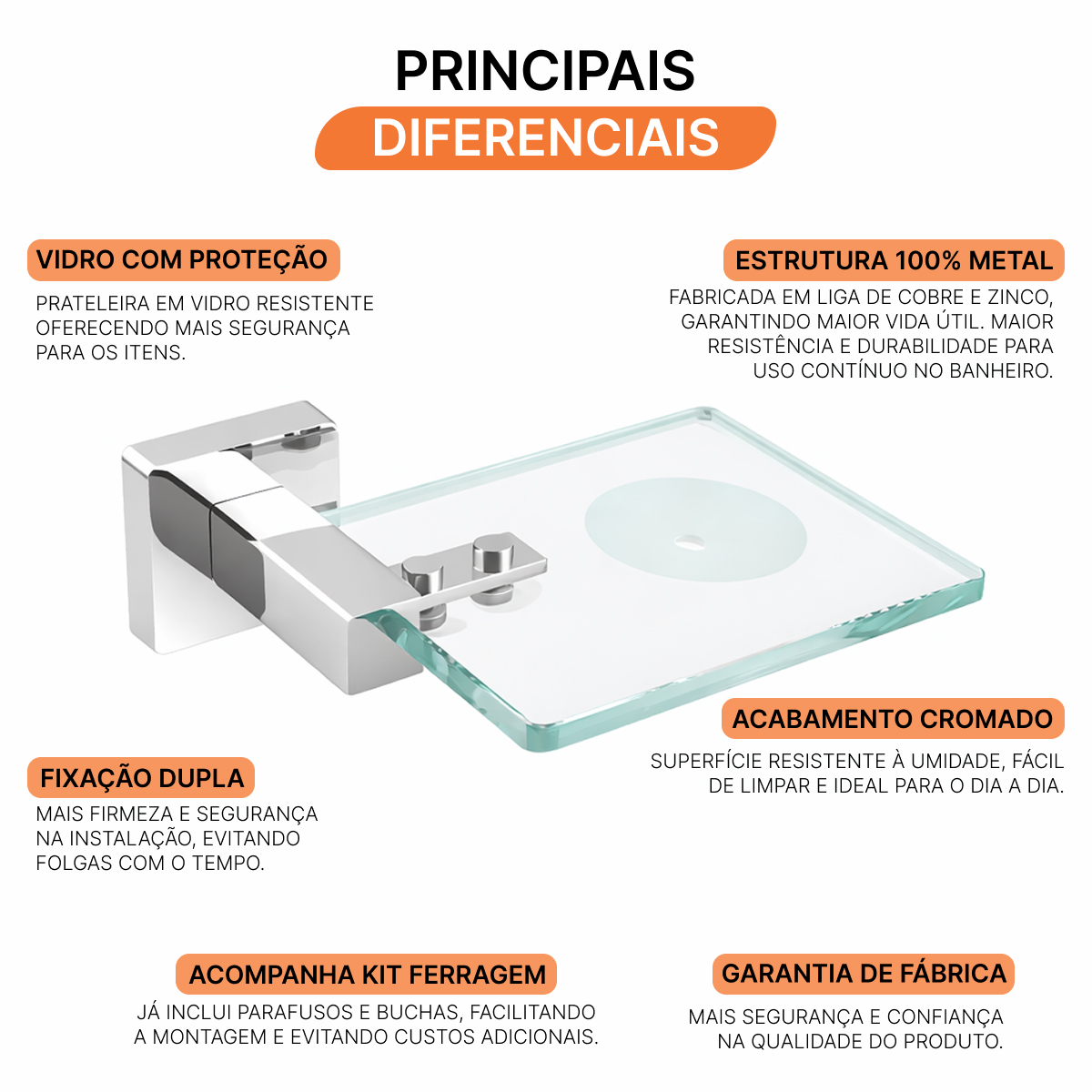 PRINCIPAIS
DIFERENCIAIS

VIDRO COM PROTEÇÃO
PRATELEIRA EM VIDRO RESISTENTE OFERECENDO MAIS SEGURANÇA PARA OS ITENS.

ESTRUTURA 100% METAL
FABRICADA EM LIGA DE COBRE E ZINCO, GARANTINDO MAIOR VIDA ÚTIL. MAIOR RESISTÊNCIA E DURABILIDADE PARA USO CONTÍNUO NO BANHEIRO.

ACABAMENTO CROMADO
SUPERFÍCIE RESISTENTE À UMIDADE, FÁCIL DE LIMPAR E IDEAL PARA O DIA A DIA.

FIXAÇÃO DUPLA
MAIS FIRMEZA E SEGURANÇA NA INSTALAÇÃO, EVITANDO FOLGAS COM O TEMPO.

ACOMPANHA KIT FERRAGEM
JÁ INCLUI PARAFUSOS E BUCHAS, FACILITANDO A MONTAGEM E EVITANDO CUSTOS ADICIONAIS.

GARANTIA DE FÁBRICA
MAIS SEGURANÇA E CONFIANÇA NA QUALIDADE DO PRODUTO.