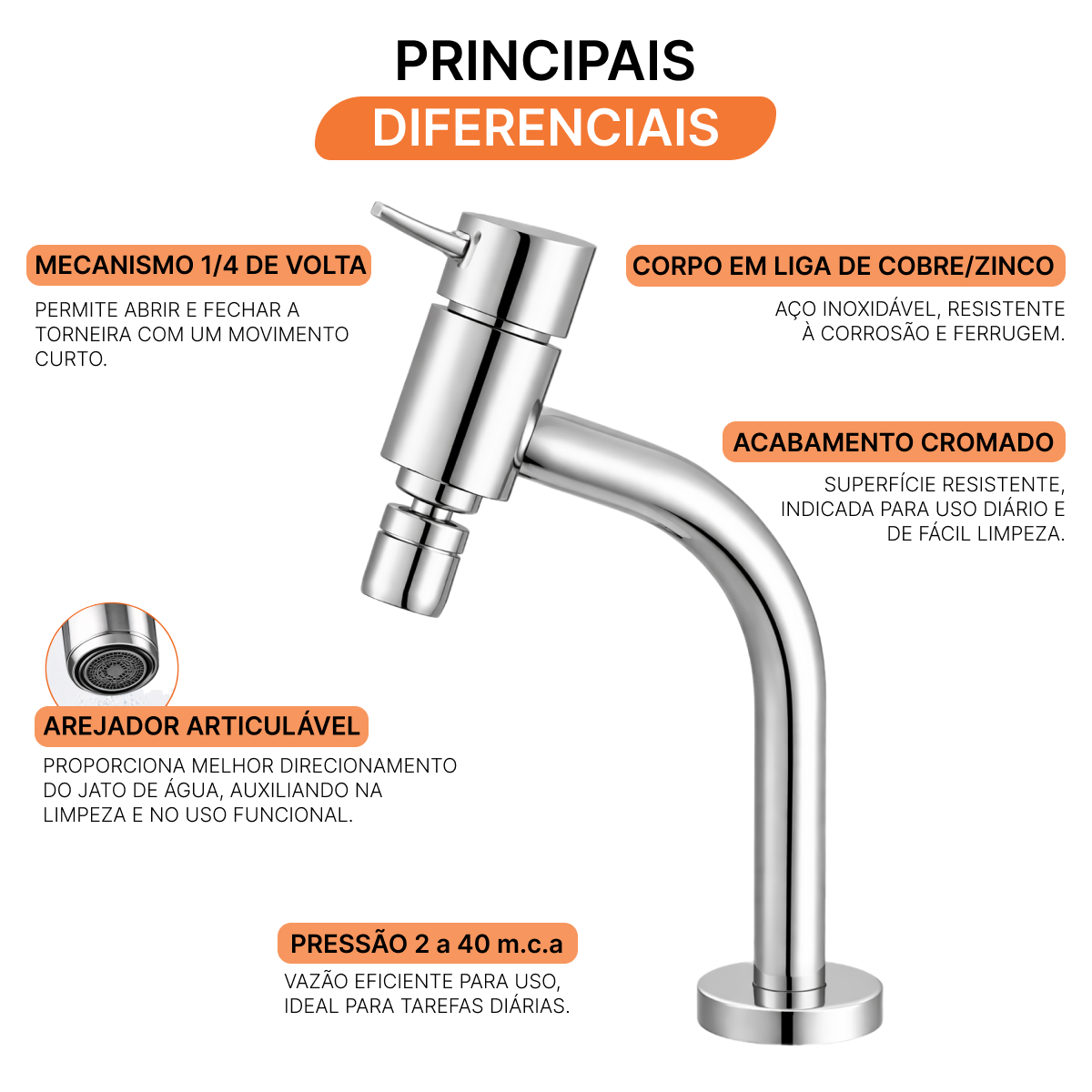 PRINCIPAIS
DIFERENCIAIS

MECANISMO 1/4 DE VOLTA

PERMITE ABRIR E FECHAR A TORNEIRA COM UM MOVIMENTO CURTO.

CORPO EM LIGA DE COBRE/ZINCO

AÇO INOXIDÁVEL, RESISTENTE À CORROSÃO E FERRUGEM.

ACABAMENTO CROMADO

SUPERFÍCIE RESISTENTE, INDICADA PARA USO DIÁRIO E DE FÁCIL LIMPEZA.

AREJADOR ARTICULÁVEL

PROPORCIONA MELHOR DIRECIONAMENTO DO JATO DE ÁGUA, AUXILIANDO NA LIMPEZA E NO USO FUNCIONAL.

PRESSÃO 2 a 40 m.c.a

VAZÃO EFICIENTE PARA USO, IDEAL PARA TAREFAS DIÁRIAS.