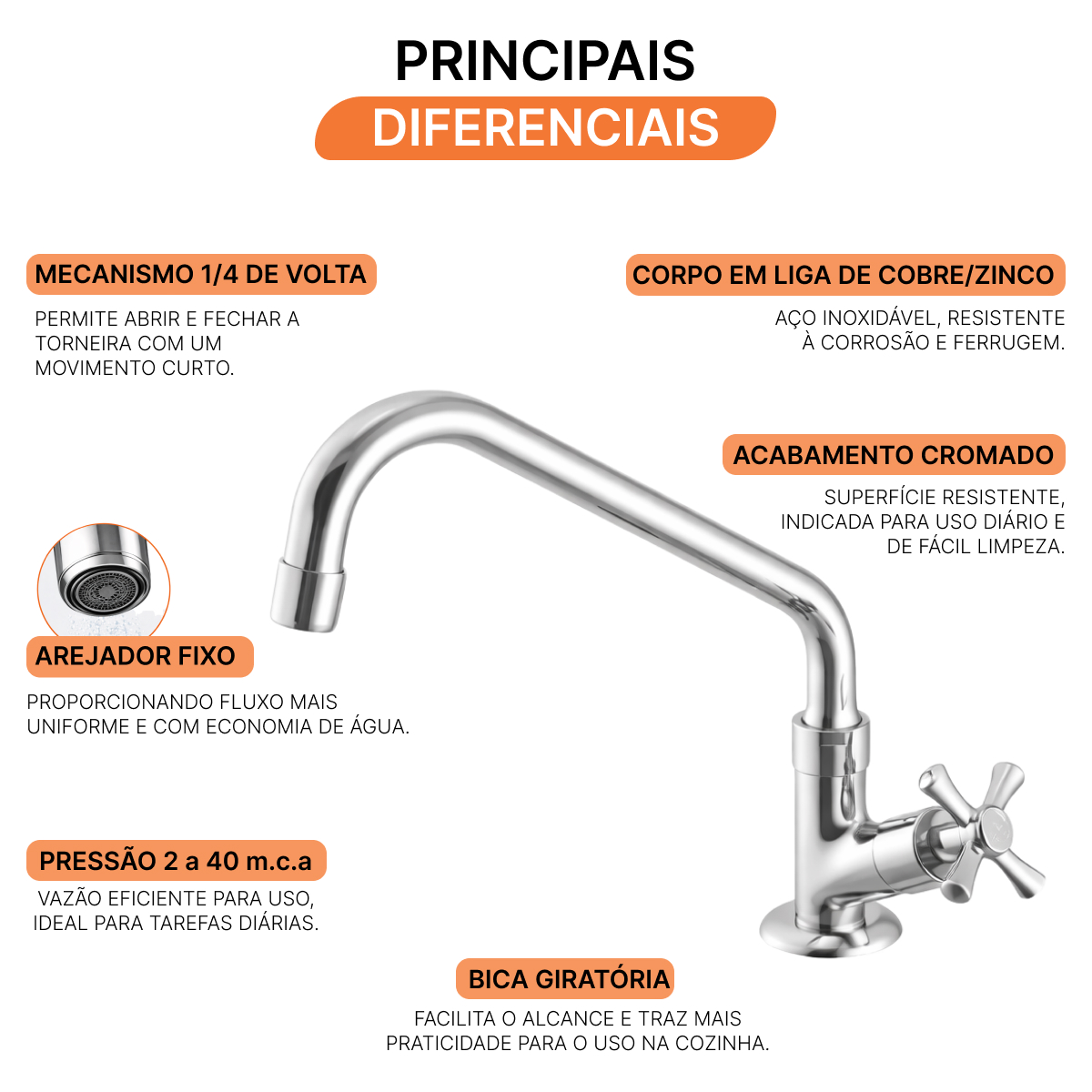 PRINCIPAIS
DIFERENCIAIS

MECANISMO 1/4 DE VOLTA

PERMITE ABRIR E FECHAR A TORNEIRA COM UM MOVIMENTO CURTO.

CORPO EM LIGA DE COBRE/ZINCO

AÇO INOXIDÁVEL, RESISTENTE À CORROSÃO E FERRUGEM.

ACABAMENTO CROMADO

SUPERFÍCIE RESISTENTE, INDICADA PARA USO DIÁRIO E DE FÁCIL LIMPEZA.

AREJADOR FIXO

PROPORCIONANDO FLUXO MAIS UNIFORME E COM ECONOMIA DE ÁGUA.

PRESSÃO 2 a 40 m.c.a

VAZÃO EFICIENTE PARA USO, IDEAL PARA TAREFAS DIÁRIAS.

BICA GIRATÓRIA

FACILITA O ALCANCE E TRAZ MAIS PRATICIDADE PARA O USO NA COZINHA.