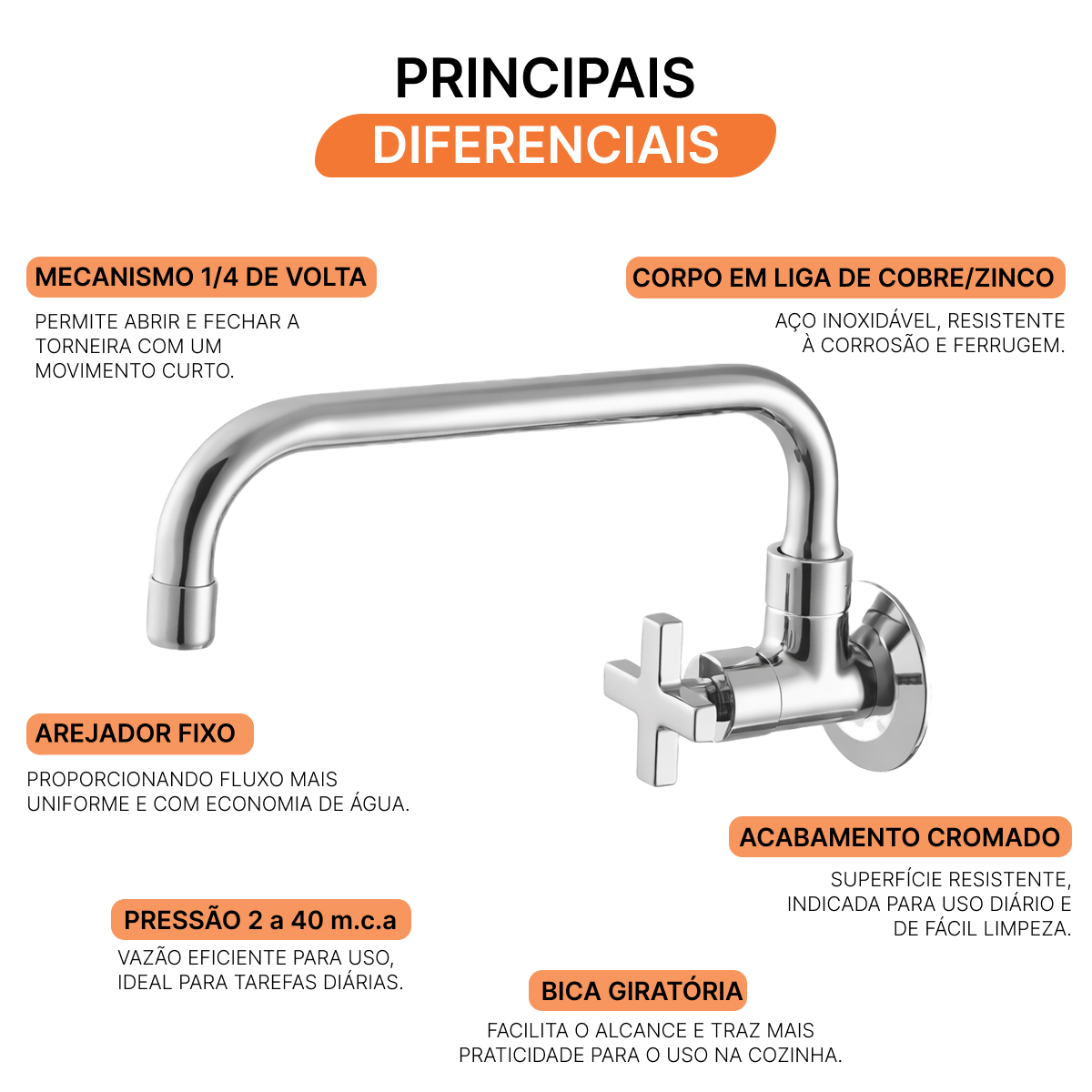 PRINCIPAIS
DIFERENCIAIS

MECANISMO 1/4 DE VOLTA

PERMITE ABRIR E FECHAR A TORNEIRA COM UM MOVIMENTO CURTO.

CORPO EM LIGA DE COBRE/ZINCO

AÇO INOXIDÁVEL, RESISTENTE À CORROSÃO E FERRUGEM.

AREJADOR FIXO

PROPORCIONANDO FLUXO MAIS UNIFORME E COM ECONOMIA DE ÁGUA.

ACABAMENTO CROMADO

SUPERFÍCIE RESISTENTE, INDICADA PARA USO DIÁRIO E DE FÁCIL LIMPEZA.

PRESSÃO 2 a 40 m.c.a

VAZÃO EFICIENTE PARA USO, IDEAL PARA TAREFAS DIÁRIAS.

BICA GIRATÓRIA

FACILITA O ALCANCE E TRAZ MAIS PRATICIDADE PARA O USO NA COZINHA.