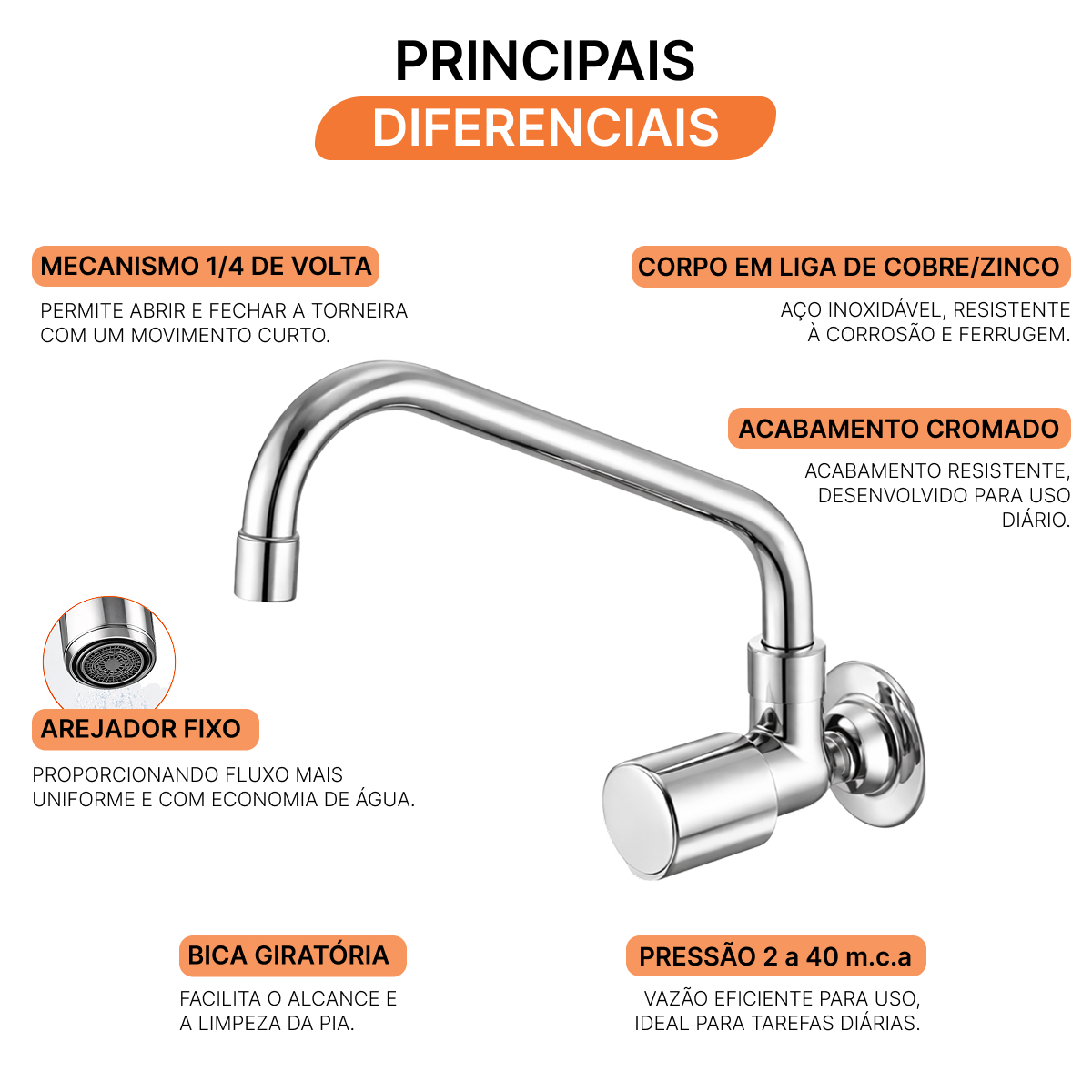 PRINCIPAIS
DIFERENCIAIS

MECANISMO 1/4 DE VOLTA
PERMITE ABRIR E FECHAR A TORNEIRA COM UM MOVIMENTO CURTO.

CORPO EM LIGA DE COBRE/ZINCO
AÇO INOXIDÁVEL, RESISTENTE À CORROSÃO E FERRUGEM.

ACABAMENTO CROMADO
ACABAMENTO RESISTENTE, DESENVOLVIDO PARA USO DIÁRIO.

AREJADOR FIXO
PROPORCIONANDO FLUXO MAIS UNIFORME E COM ECONOMIA DE ÁGUA.

BICA GIRATÓRIA
FACILITA O ALCANCE E A LIMPEZA DA PIA.

PRESSÃO 2 a 40 m.c.a
VAZÃO EFICIENTE PARA USO, IDEAL PARA TAREFAS DIÁRIAS.