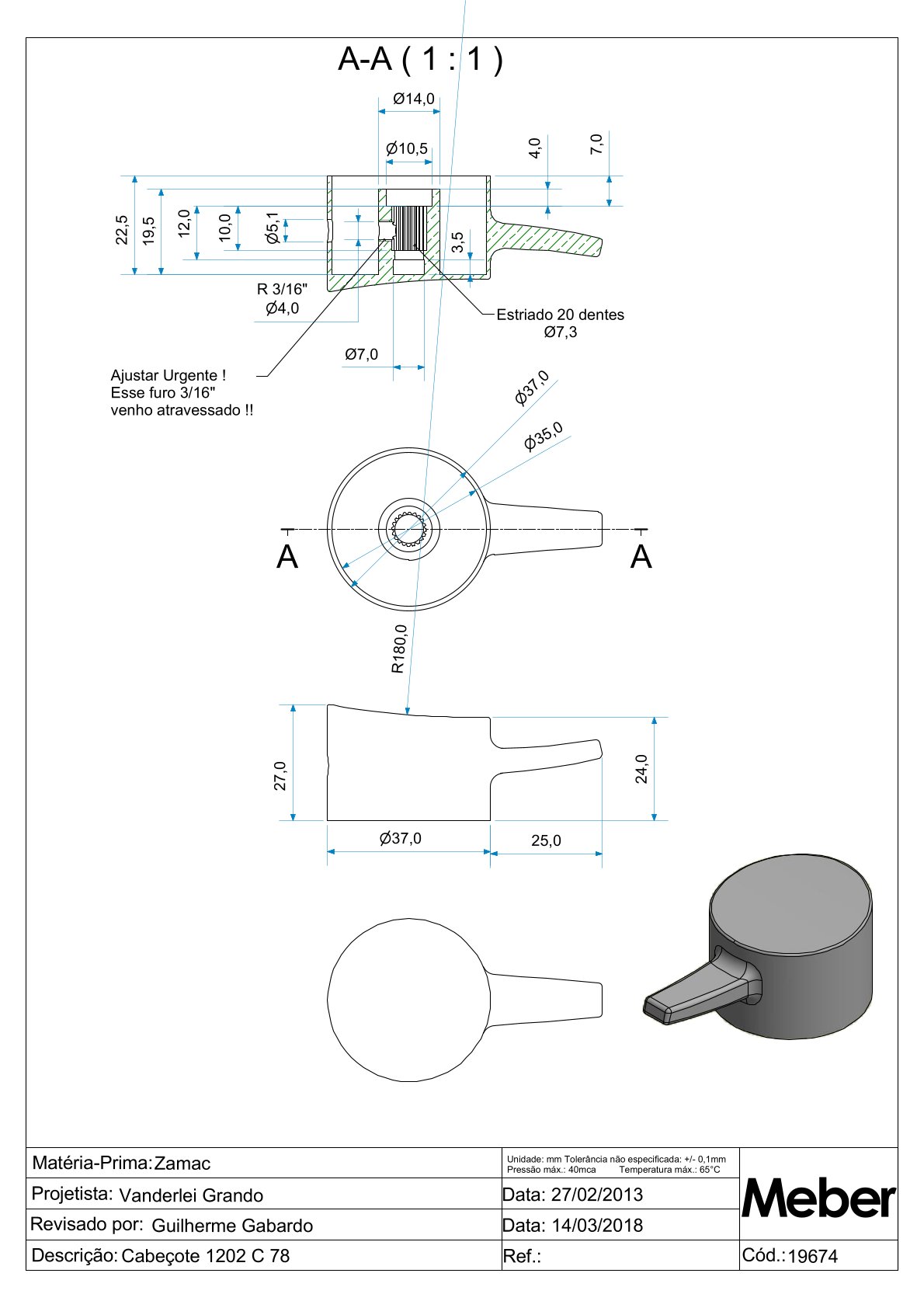 A-A ( 1 : 1 )

Ø14,0

Ø10,5

4,0

7,0

22,5

19,5

12,0

10,0

Ø5,1

3,5

R 3/16"
Ø4,0

Estriado 20 dentes
Ø7,3

Ø7,0

Ajustar Urgente !
Esse furo 3/16"
venho atravessado !!

Ø37,0

Ø35,0

A

A

R180,0

27,0

24,0

Ø37,0

25,0

| Matéria-Prima: Zamac | Unidade: mm Tolerância não especificada: +/- 0,1mm Pressão máx.: 40mca Temperatura máx.: 65°C | Meber |
|---|---|---|
| Projetista: Vanderlei Grando | Data: 27/02/2013 | |
| Revisado por: Guilherme Gabardo | Data: 14/03/2018 | |
| Descrição: Cabeçote 1202 C 78 | Ref.: | Cód.: 19674 |